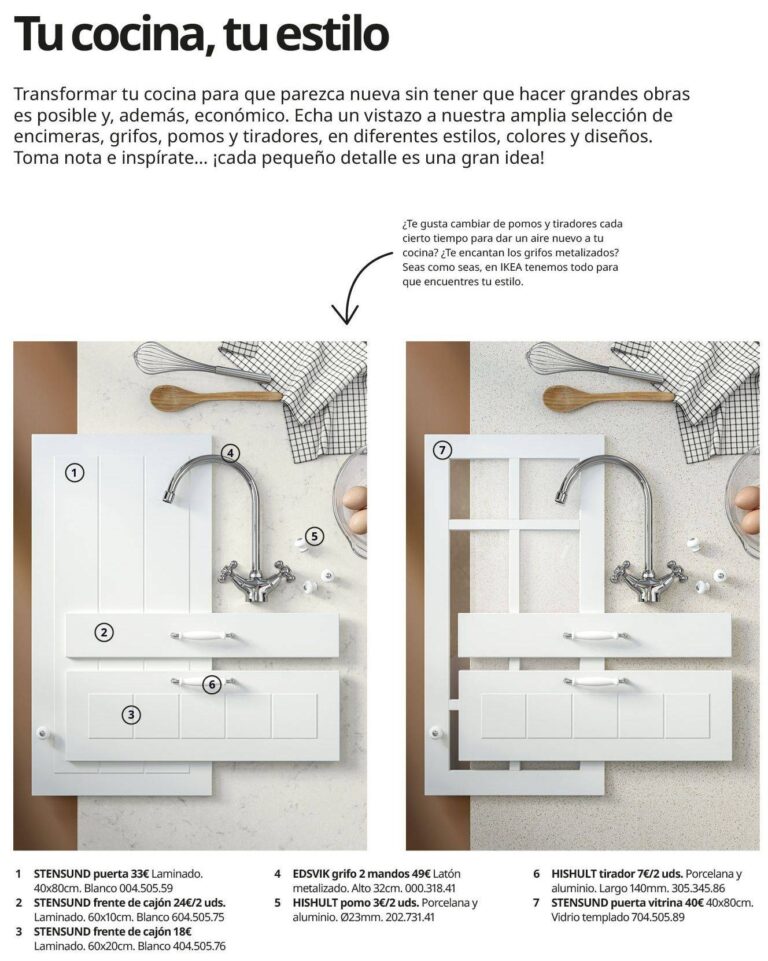 Tu cocina, tu estilo

Transformar tu cocina para que parezca nueva sin tener que hacer grandes obras es posible y, además, económico. Echa un vistazo a nuestra amplia selección de encimeras, grifos, pomos y tiradores, en diferentes estilos, colores y diseños. Toma nota e inspírate... ¡cada pequeño detalle es una gran idea!

¿Te gusta cambiar de pomos y tiradores cada cierto tiempo para dar un aire nuevo a tu cocina? ¿Te encantan los grifos metalizados? Seas como seas, en IKEA tenemos todo para que encuentres tu estilo.

1
4
5
2
6
3

7

1 STENSUND puerta 33€ Laminado. 40x80cm. Blanco 004.505.59
2 STENSUND frente de cajón 24€/2 uds. Laminado. 60x10cm. Blanco 604.505.75
3 STENSUND frente de cajón 18€ Laminado. 60x20cm. Blanco 404.505.76
4 EDSVIK grifo 2 mandos 49€ Latón metalizado. Alto 32cm. 000.318.41
5 HISHULT pomo 3€/2 uds. Porcelana y aluminio. Ø23mm. 202.731.41
6 HISHULT tirador 7€/2 uds. Porcelana y aluminio. Largo 140mm. 305.345.86
7 STENSUND puerta vitrina 40€ 40x80cm. Vidrio templado 704.505.89